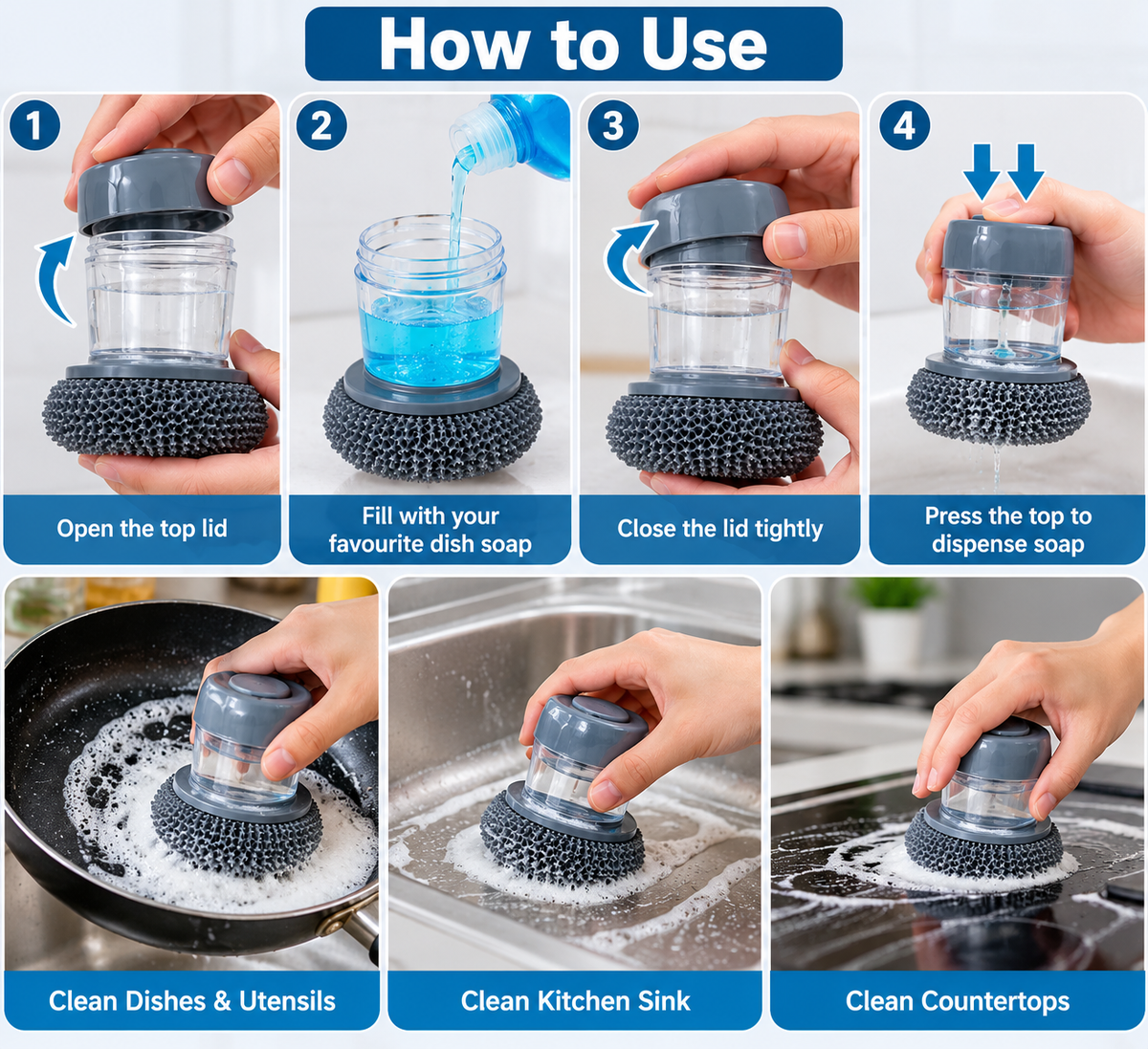 How to Use

1
Open the top lid

2
Fill with your favourite dish soap

3
Close the lid tightly

4
Press the top to dispense soap

Clean Dishes & Utensils

Clean Kitchen Sink

Clean Countertops